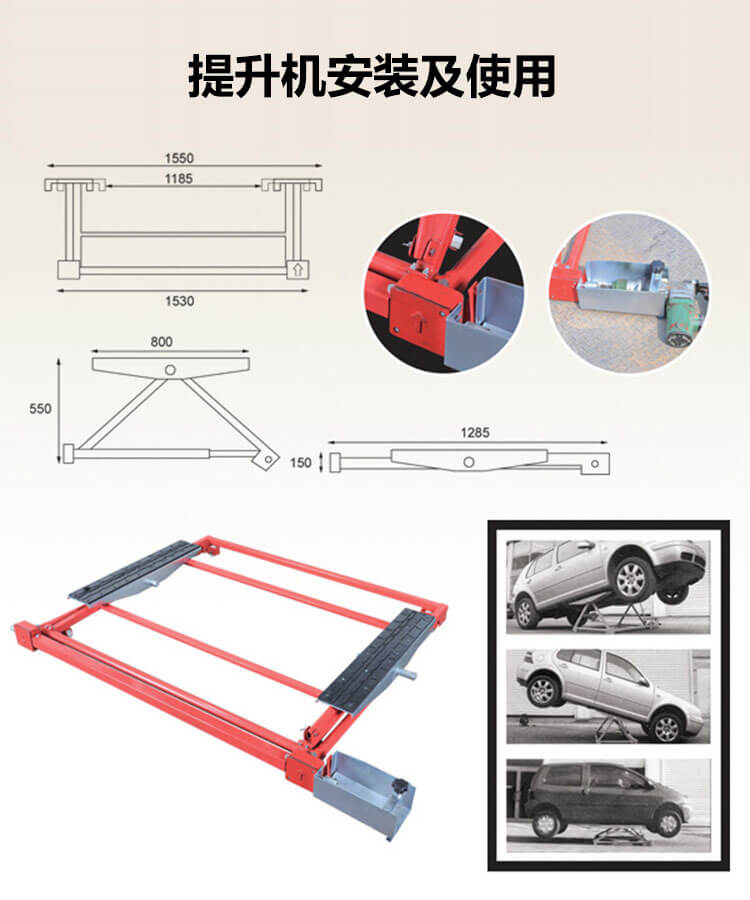 提升机安装及使用

1550

1185

1530

800

550

1285

150